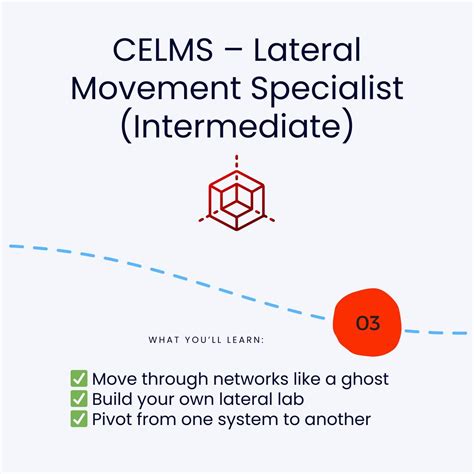 CELMS – Lateral Movement Specialist (Intermediate)

03

WHAT YOU'LL LEARN:

✅ Move through networks like a ghost
✅ Build your own lateral lab
✅ Pivot from one system to another