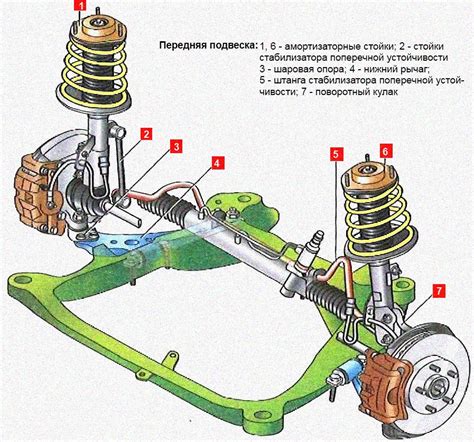 1

Передняя подвеска: 1, 6 - амортизаторные стойки; 2 - стойки стабилизатора поперечной устойчивости 3 - шаровая опора; 4 - нижний рычаг; 5 - штанга стабилизатора поперечной устойчивости; 7 - поворотный кулак

2

3

4

5

6

7