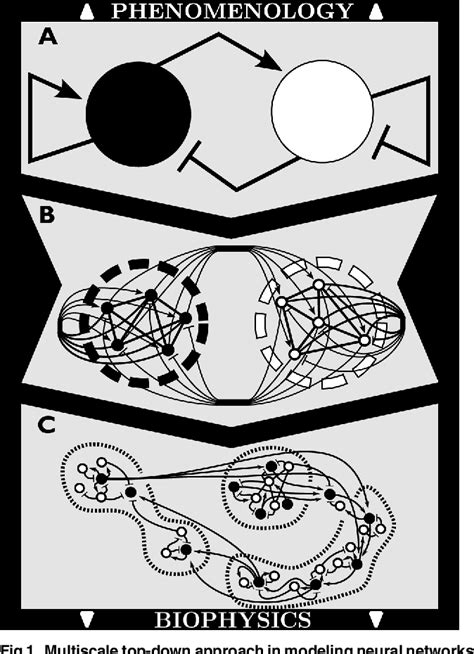 PHENOMENOLOGY

A

B

C

BIOPHYSICS

Fig 1. Multiscale top-down approach in modeling neural networks