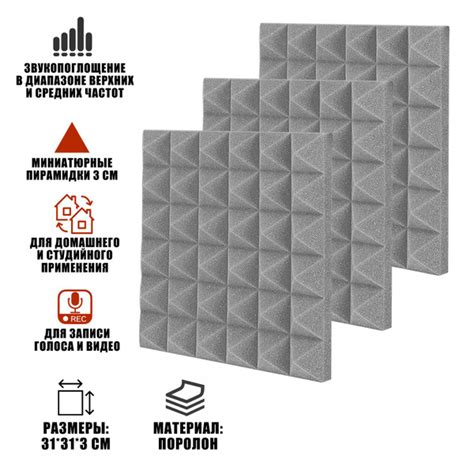 ЗВУКОПОГЛОЩЕНИЕ В ДИАПАЗОНЕ ВЕРХНИХ И СРЕДНИХ ЧАСТОТ

МИНИАТЮРНЫЕ ПИРАМИДКИ 3 СМ

ДЛЯ ДОМАШНЕГО И СТУДИЙНОГО ПРИМЕНЕНИЯ

REC

ДЛЯ ЗАПИСИ ГОЛОСА И ВИДЕО

РАЗМЕРЫ: 31*31*3 СМ

МАТЕРИАЛ: ПОРОЛОН