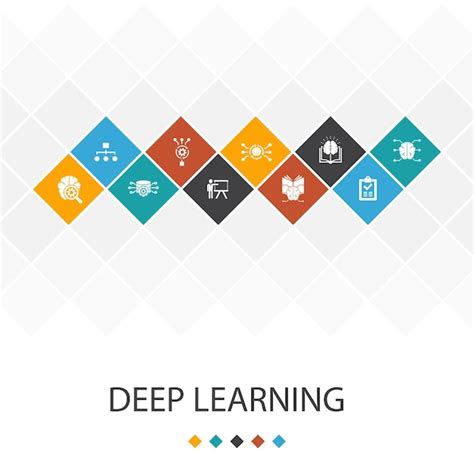 DEEP LEARNING