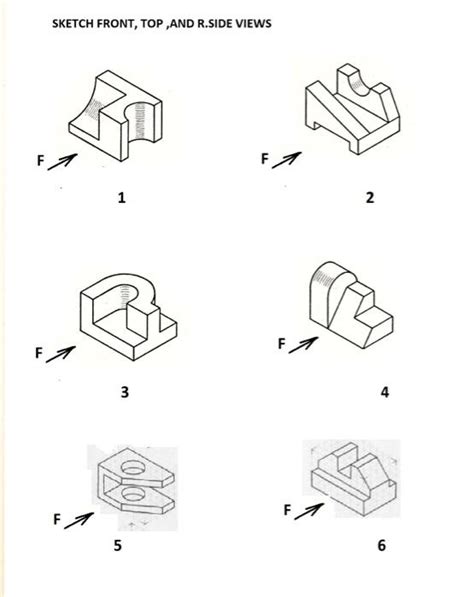 SKETCH FRONT, TOP ,AND R.SIDE VIEWS

F

1

F

2

F

3

F

4

F

5

F

6