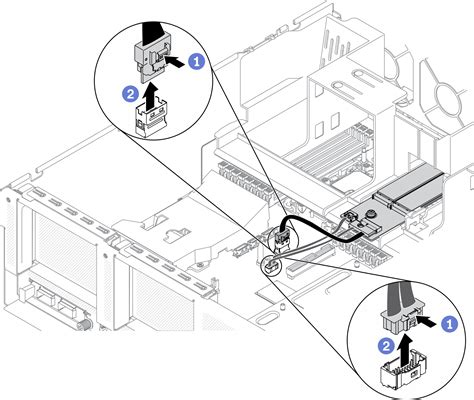 1
2
1
2