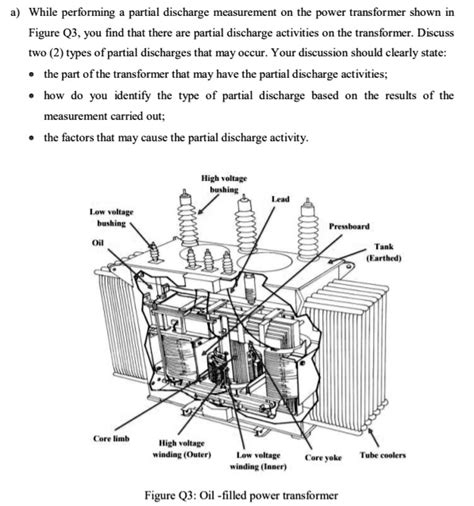 a) While performing a partial discharge measurement on the power transformer shown in Figure Q3, you find that there are partial discharge activities on the transformer. Discuss two (2) types of partial discharges that may occur. Your discussion should clearly state:

• the part of the transformer that may have the partial discharge activities;

• how do you identify the type of partial discharge based on the results of the measurement carried out;

• the factors that may cause the partial discharge activity.

High voltage bushing
Lead
Low voltage bushing
Pressboard
Oil
Tank (Earthed)
Core limb
High voltage winding (Outer)
Low voltage winding (Inner)
Core yoke
Tube coolers

Figure Q3: Oil -filled power transformer