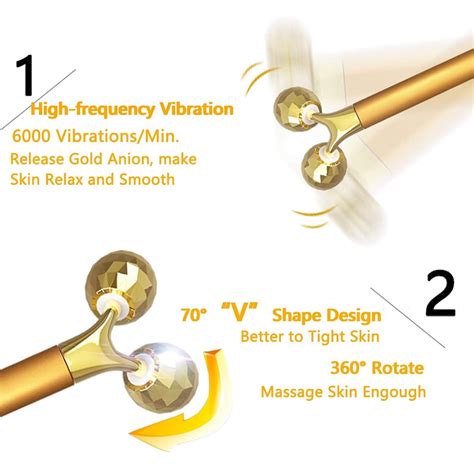 1

High-frequency Vibration

6000 Vibrations/Min.
Release Gold Anion, make Skin Relax and Smooth

2

70° “V” Shape Design
Better to Tight Skin

360° Rotate
Massage Skin Engough