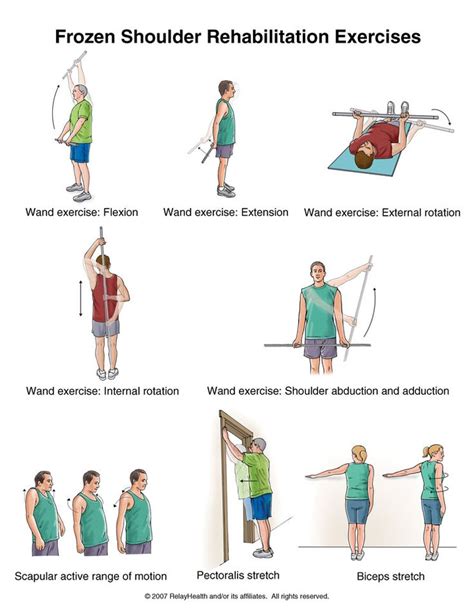 Frozen Shoulder Rehabilitation Exercises

Wand exercise: Flexion

Wand exercise: Extension

Wand exercise: External rotation

Wand exercise: Internal rotation

Wand exercise: Shoulder abduction and adduction

Scapular active range of motion

Pectoralis stretch

Biceps stretch

© 2007 RelayHealth and/or its affiliates. All rights reserved.