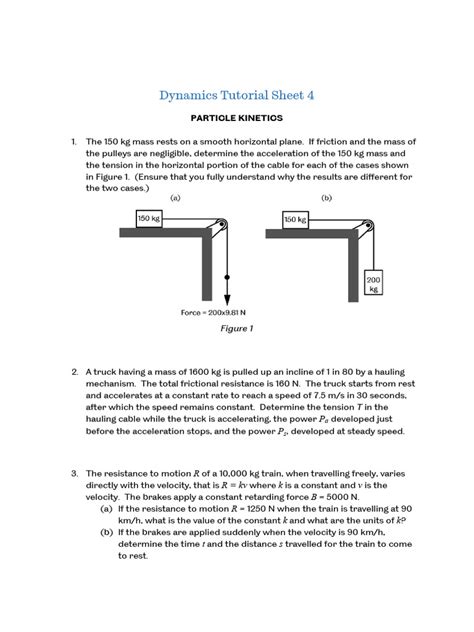 Dynamics Tutorial Sheet 4

PARTICLE KINETICS

1. The 150 kg mass rests on a smooth horizontal plane. If friction and the mass of the pulleys are negligible, determine the acceleration of the 150 kg mass and the tension in the horizontal portion of the cable for each of the cases shown in Figure 1. (Ensure that you fully understand why the results are different for the two cases.)

(a)

150 kg

Force = 200x9.81 N

(b)

150 kg

200 kg

Figure 1

2. A truck having a mass of 1600 kg is pulled up an incline of 1 in 80 by a hauling mechanism. The total frictional resistance is 160 N. The truck starts from rest and accelerates at a constant rate to reach a speed of 7.5 m/s in 30 seconds, after which the speed remains constant. Determine the tension $T$ in the hauling cable while the truck is accelerating, the power $P_a$ developed just before the acceleration stops, and the power $P_s$, developed at steady speed.

3. The resistance to motion $R$ of a 10,000 kg train, when travelling freely, varies directly with the velocity, that is $R = kv$ where $k$ is a constant and $v$ is the velocity. The brakes apply a constant retarding force $B$ = 5000 N.

(a) If the resistance to motion $R$ = 1250 N when the train is travelling at 90 km/h, what is the value of the constant $k$ and what are the units of $k$?

(b) If the brakes are applied suddenly when the velocity is 90 km/h, determine the time $t$ and the distance $s$ travelled for the train to come to rest.