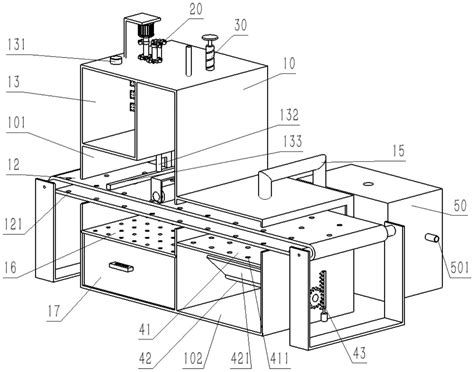 20
30
131
10
13
132
101
133
15
12
50
121
501
16
17
41
42
102
421
411
43