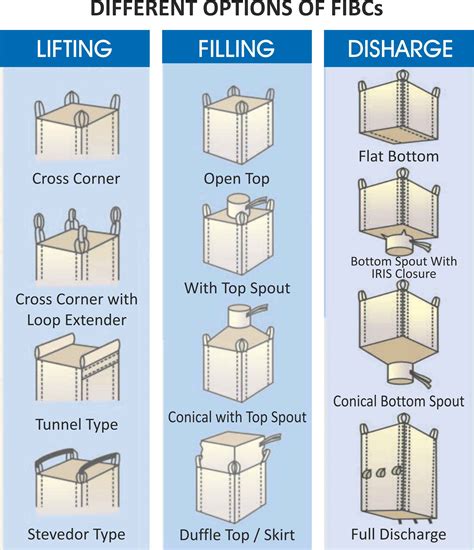 DIFFERENT OPTIONS OF FIBCs

LIFTING

Cross Corner

Cross Corner with Loop Extender

Tunnel Type

Stevedor Type

FILLING

Open Top

With Top Spout

Conical with Top Spout

Duffle Top / Skirt

DISHARGE

Flat Bottom

Bottom Spout With IRIS Closure

Conical Bottom Spout

Full Discharge