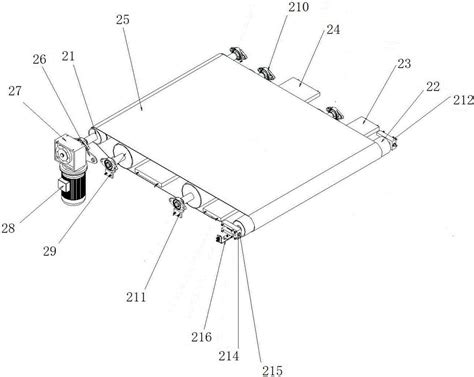 210
25
24
26
21
23
27
22
212
28
29
211
216
214
215