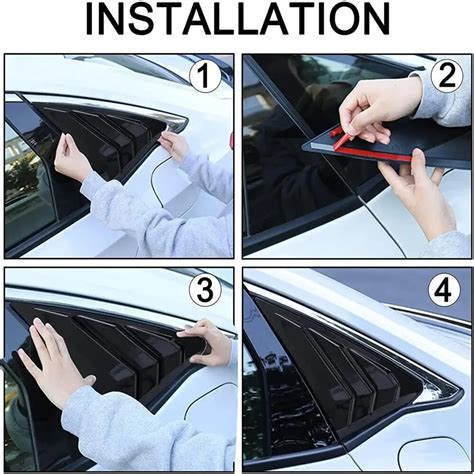 INSTALLATION

1

2

3

4