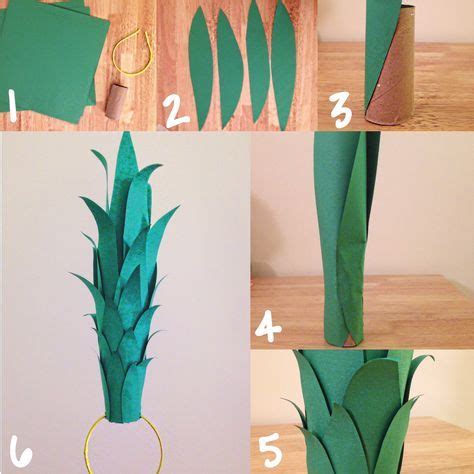 1
2
3
6
4
5