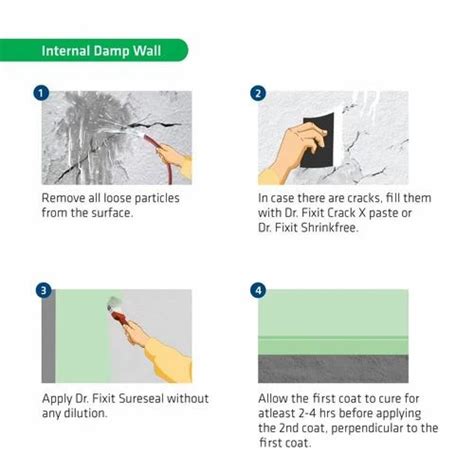 Internal Damp Wall

1

Remove all loose particles from the surface.

2

In case there are cracks, fill them with Dr. Fixit Crack X paste or Dr. Fixit Shrinkfree.

3

Apply Dr. Fixit Sureseal without any dilution.

4

Allow the first coat to cure for atleast 2-4 hrs before applying the 2nd coat, perpendicular to the first coat.