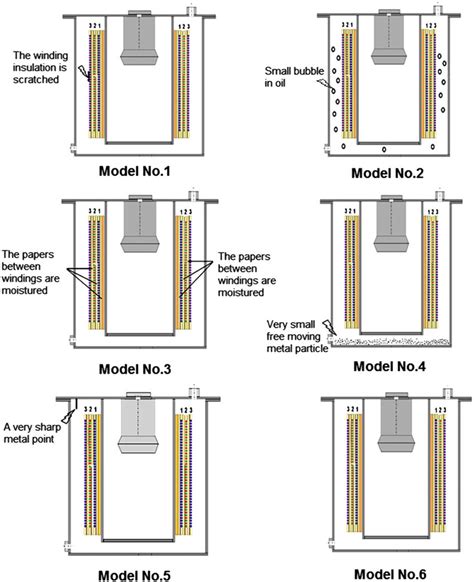 3 2 1

1 2 3

The winding insulation is scratched

Model No.1

3 2 1

1 2 3

Small bubble in oil

Model No.2

3 2 1

1 2 3

The papers between windings are moistured

The papers between windings are moistured

Model No.3

3 2 1

1 2 3

Very small free moving metal particle

Model No.4

3 2 1

1 2 3

A very sharp metal point

Model No.5

3 2 1

1 2 3

Model No.6