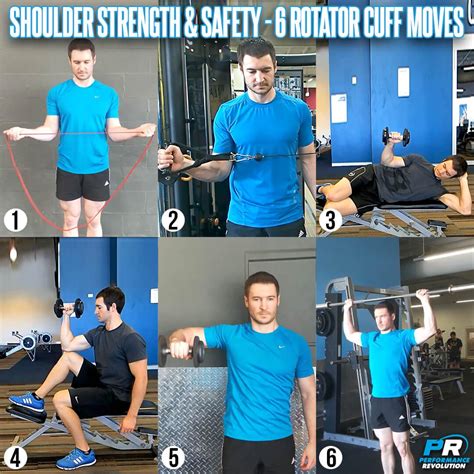 SHOULDER STRENGTH & SAFETY - 6 ROTATOR CUFF MOVES

1

2

3

4

5

6

PR
PERFORMANCE REVOLUTION