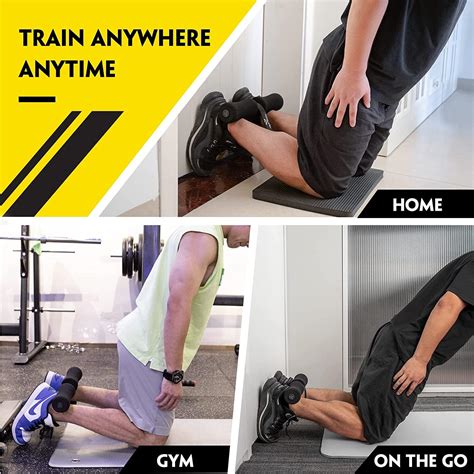 TRAIN ANYWHERE ANYTIME

HOME

GYM

ON THE GO