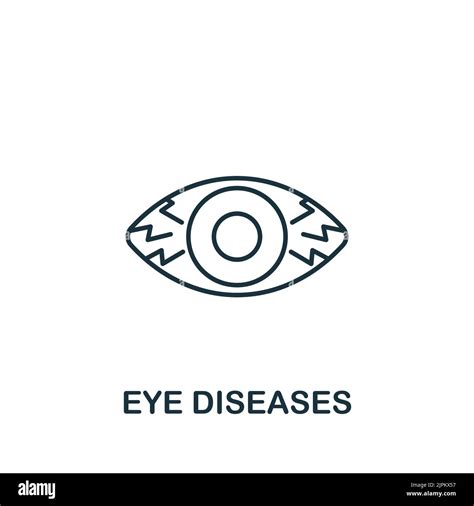 EYE DISEASES

alamy

Image ID: 2JPKX57
www.alamy.com