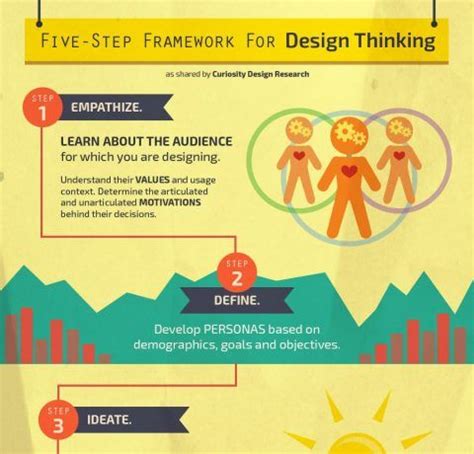 FIVE-STEP FRAMEWORK FOR Design Thinking

as shared by Curiosity Design Research

STEP 1 EMPATHIZE.

LEARN ABOUT THE AUDIENCE for which you are designing.

Understand their VALUES and usage context. Determine the articulated and unarticulated MOTIVATIONS behind their decisions.

STEP 2 DEFINE.

Develop PERSONAS based on demographics, goals and objectives.

STEP 3 IDEATE.