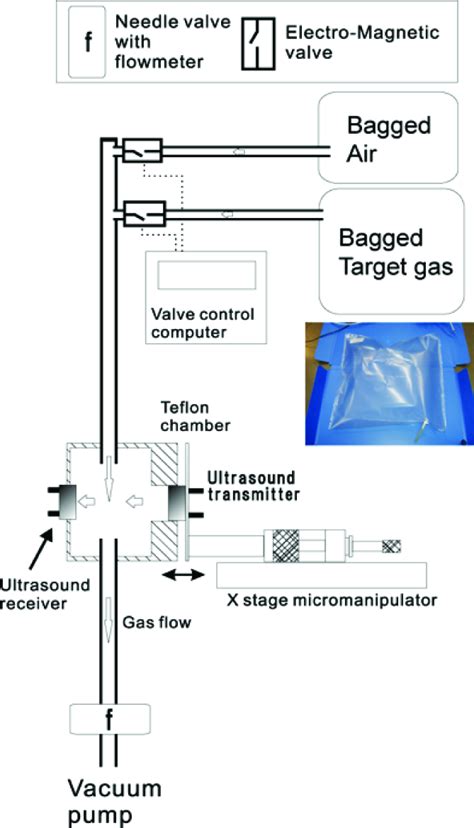 f Needle valve with flowmeter

Electro-Magnetic valve

Bagged Air

Bagged Target gas

Valve control computer

Teflon chamber

Ultrasound transmitter

Ultrasound receiver

X stage micromanipulator

Gas flow

f

Vacuum pump