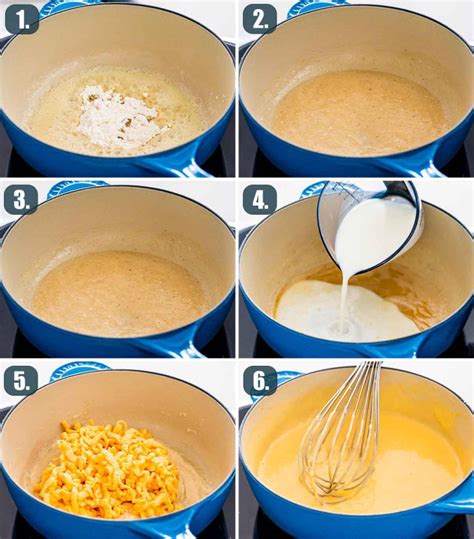 1.

2.

3.

4.

5.

6.