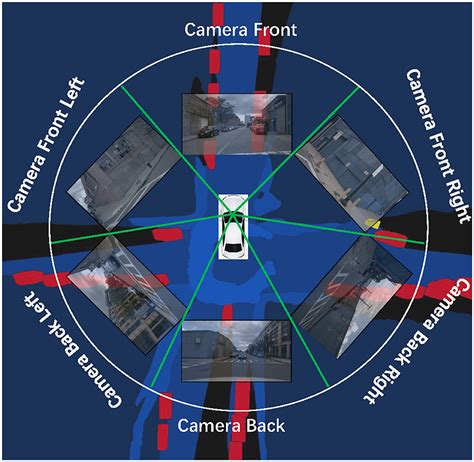 Camera Front

Camera Front Left

Camera Front Right

Camera Back Left

Camera Back Right

Camera Back