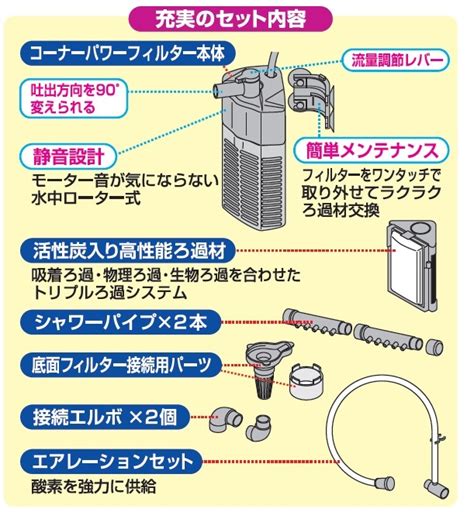 充実のセット内容

コーナーパワーフィルター本体

流量調節レバー

吐出方向を90°変えられる

静音設計

モーター音が気にならない水中ローター式

簡単メンテナンス

フィルターをワンタッチで取り外せてラクラクろ過材交換

活性炭入り高性能ろ過材

吸着ろ過・物理ろ過・生物ろ過を合わせたトリプルろ過システム

シャワーパイプ×2本

底面フィルター接続用パーツ

接続エルボ ×2個

エアレーションセット

酸素を強力に供給