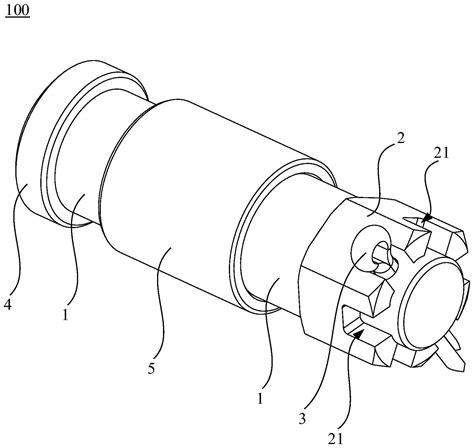 100

2

21

4

1

5

1

3

21