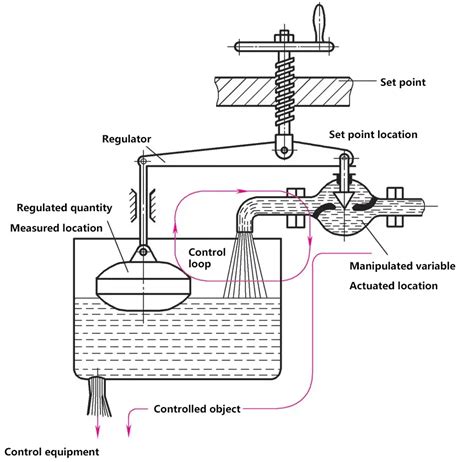 Set point

Set point location

Regulator

Regulated quantity

Measured location

Control loop

Manipulated variable

Actuated location

Controlled object

Control equipment