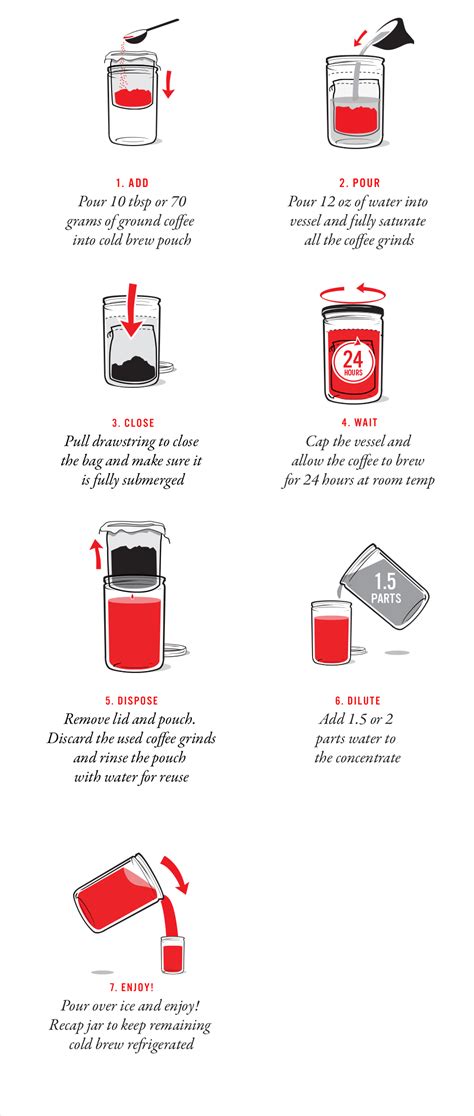 1. ADD
Pour 10 tbsp or 70 grams of ground coffee into cold brew pouch

2. POUR
Pour 12 oz of water into vessel and fully saturate all the coffee grinds

3. CLOSE
Pull drawstring to close the bag and make sure it is fully submerged

24 HOURS

4. WAIT
Cap the vessel and allow the coffee to brew for 24 hours at room temp

5. DISPOSE
Remove lid and pouch. Discard the used coffee grinds and rinse the pouch with water for reuse

1.5 PARTS

6. DILUTE
Add 1.5 or 2 parts water to the concentrate

7. ENJOY!
Pour over ice and enjoy! Recap jar to keep remaining cold brew refrigerated