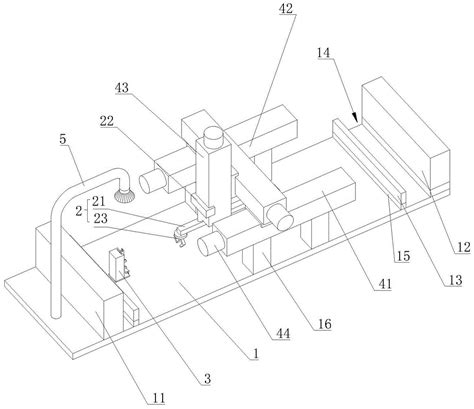 42
14
43
22
5
2
21
23
12
15
13
41
16
44
1
3
11