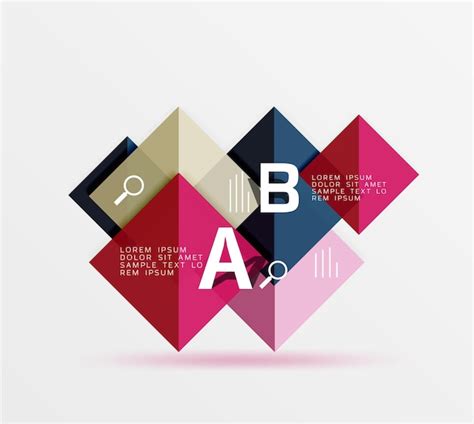 B

LOREM IPSUM DOLOR SIT AMET SAMPLE TEXT LO REM IPSUM

LOREM IPSUM DOLOR SIT AMET SAMPLE TEXT LO REM IPSUM

A