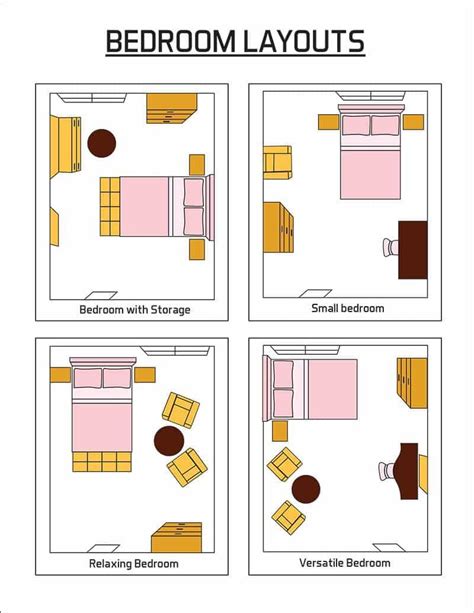 BEDROOM LAYOUTS

Bedroom with Storage

Small bedroom

Relaxing Bedroom

Versatile Bedroom