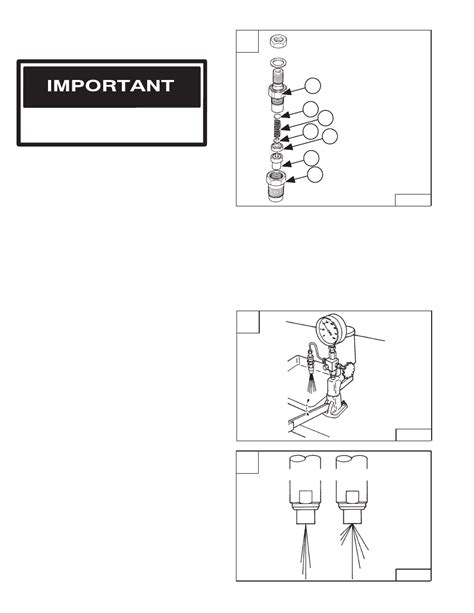 IMPORTANT