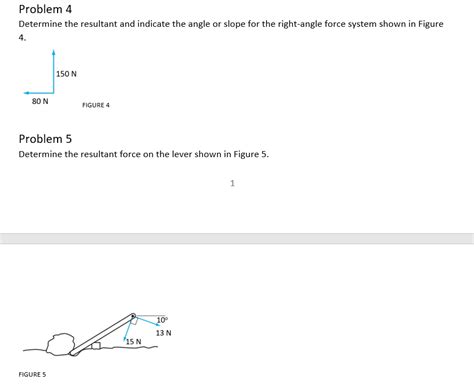 Problem 4

Determine the resultant and indicate the angle or slope for the right-angle force system shown in Figure 4.

150 N

80 N

FIGURE 4

Problem 5

Determine the resultant force on the lever shown in Figure 5.

1

10°

13 N

15 N

FIGURE 5