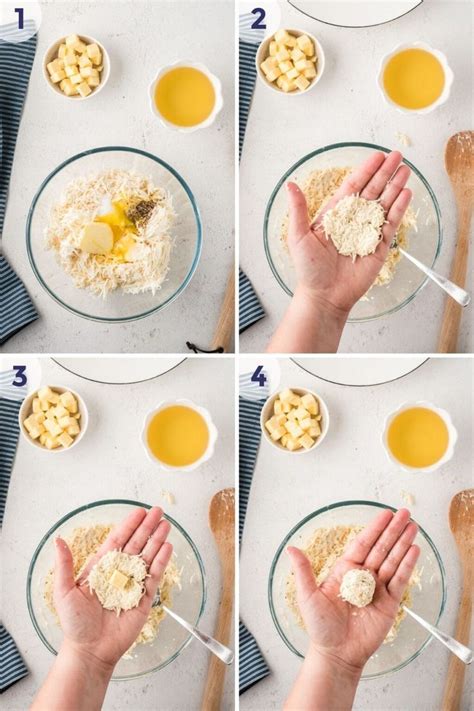 1
2
3
4