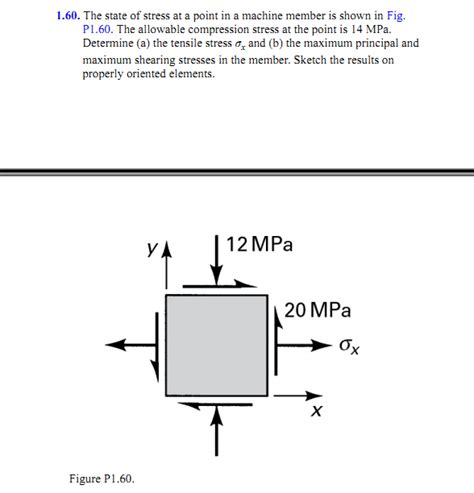 1.60. The state of stress at a point in a machine member is shown in Fig. P1.60. The allowable compression stress at the point is 14 MPa. Determine (a) the tensile stress $\sigma_x$ and (b) the maximum principal and maximum shearing stresses in the member. Sketch the results on properly oriented elements.

y

12 MPa

20 MPa

$\sigma_x$

x

Figure P1.60.