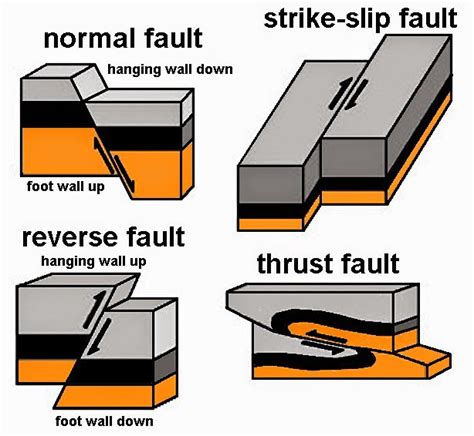 normal fault

hanging wall down

foot wall up

strike-slip fault

reverse fault

hanging wall up

foot wall down

thrust fault