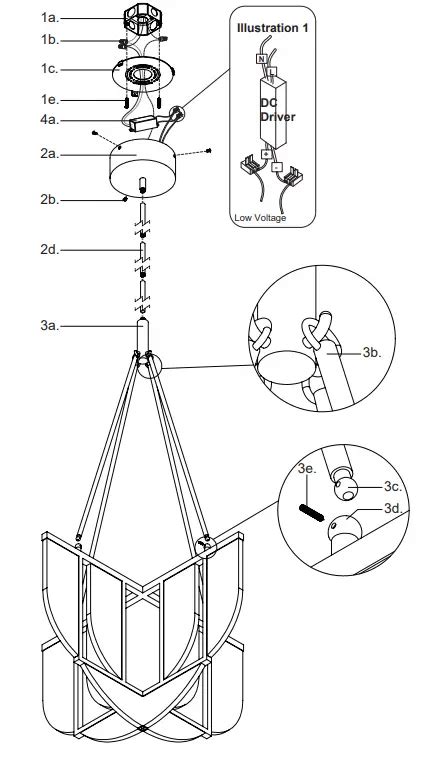 1a.
1b.
1c.
1e.
4a.
2a.
2b.
2d.
3a.

Illustration 1
N
L
DC Driver
+
-
Low Voltage

3b.
3e.
3c.
3d.