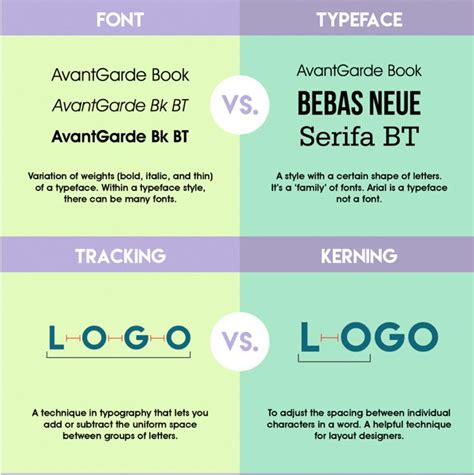 FONT

AvantGarde Book

AvantGarde Bk BT

AvantGarde Bk BT

Variation of weights (bold, italic, and thin) of a typeface. Within a typeface style, there can be many fonts.

VS.

TYPEFACE

AvantGarde Book

BEBAS NEUE

Serifa BT

A style with a certain shape of letters. It's a 'family' of fonts. Arial is a typeface not a font.

TRACKING

LOGO

A technique in typography that lets you add or subtract the uniform space between groups of letters.

VS.

KERNING

LOGO

To adjust the spacing between individual characters in a word. A helpful technique for layout designers.