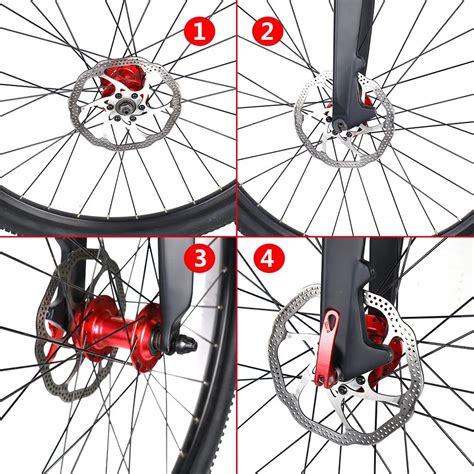 1

2

3

4