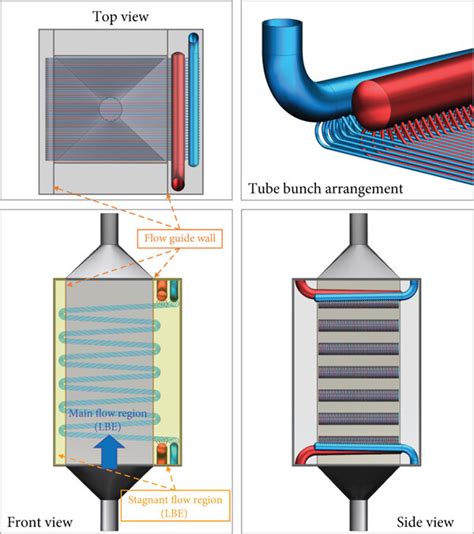 Top view

Tube bunch arrangement

Flow guide wall

Main flow region
(LBE)

Stagnant flow region
(LBE)

Front view

Side view