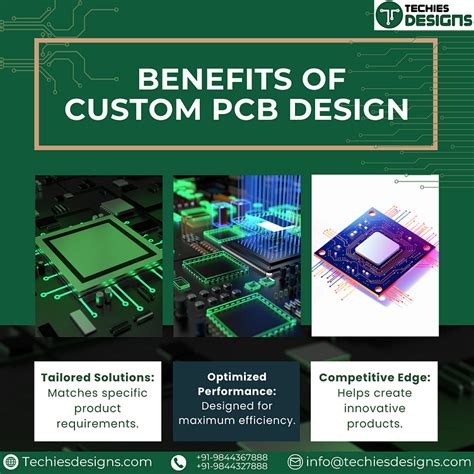 TECHIES DESIGNS

BENEFITS OF CUSTOM PCB DESIGN

Tailored Solutions: Matches specific product requirements.

Optimized Performance: Designed for maximum efficiency.

Competitive Edge: Helps create innovative products.

Techiesdesigns.com

+91-9844367888
+91-9844327888

info@techiesdesigns.com