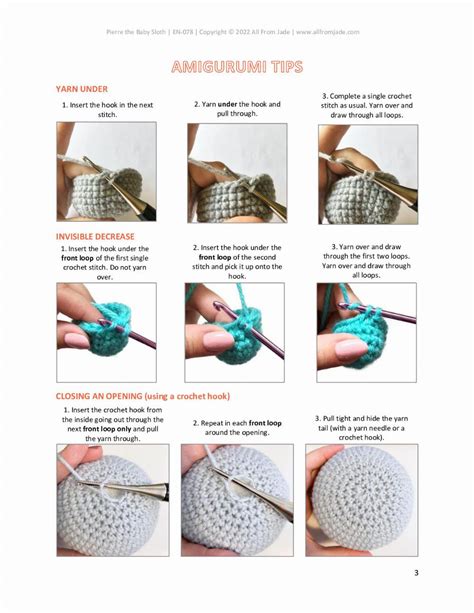 Pierre the Baby Sloth | EN-078 | Copyright © 2022 All From Jade | www.allfromjade.com

AMIGURUMI TIPS

YARN UNDER

1. Insert the hook in the next stitch.

2. Yarn under the hook and pull through.

3. Complete a single crochet stitch as usual. Yarn over and draw through all loops.

INVISIBLE DECREASE

1. Insert the hook under the front loop of the first single crochet stitch. Do not yarn over.

2. Insert the hook under the front loop of the second stitch and pick it up onto the hook.

3. Yarn over and draw through the first two loops. Yarn over and draw through all loops.

CLOSING AN OPENING (using a crochet hook)

1. Insert the crochet hook from the inside going out through the next front loop only and pull the yarn through.

2. Repeat in each front loop around the opening.

3. Pull tight and hide the yarn tail (with a yarn needle or a crochet hook).

3