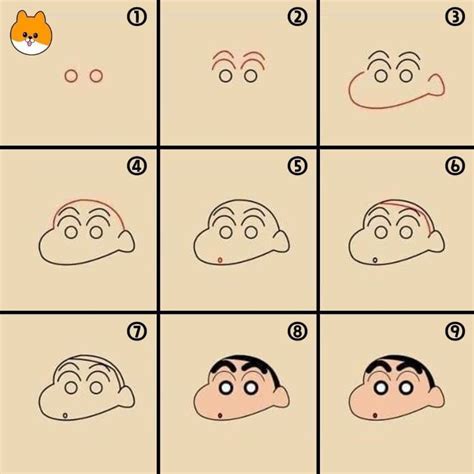 ①
②
③
④
⑤
⑥
⑦
⑧
⑨