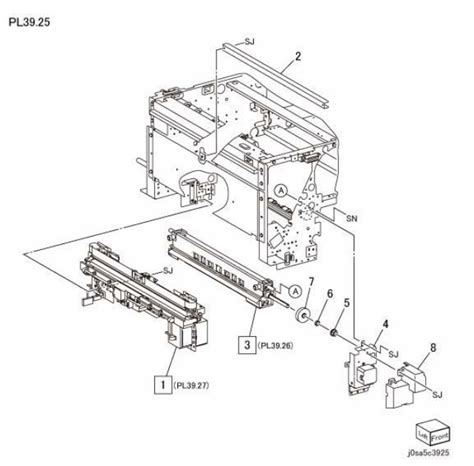 PL39.25

SJ
2
A
SN
SJ
A
7
6
5
4
SJ
8
SJ
3 (PL39.26)
1 (PL39.27)

Left Front
j0sa5c3925