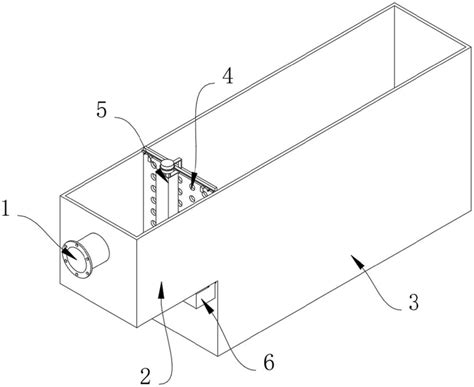 4
5
1
3
6
2