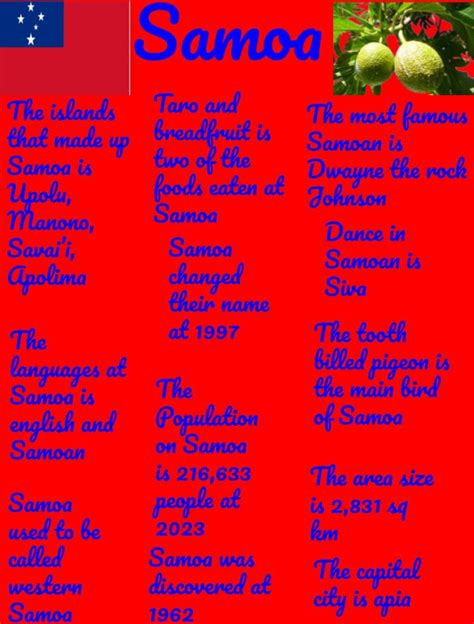 Samoa

The islands that made up Samoa is Upolu, Manono, Savai'i, Apolima

The languages at Samoa is english and Samoan

Samoa used to be called western Samoa

Taro and breadfruit is two of the foods eaten at Samoa

Samoa changed their name at 1997

The Population on Samoa is 216,633 people at 2023

Samoa was discovered at 1962

The most famous Samoan is Dwayne the rock Johnson

Dance in Samoan is Siva

The tooth billed pigeon is the main bird of Samoa

The area size is 2,831 sq km

The capital city is apia