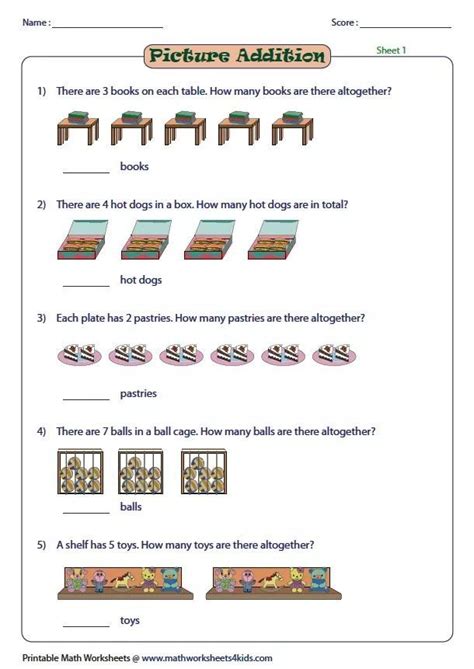 Name : ____________________ Score : ____________________

Picture Addition

Sheet 1

1) There are 3 books on each table. How many books are there altogether?

________ books

2) There are 4 hot dogs in a box. How many hot dogs are in total?

________ hot dogs

3) Each plate has 2 pastries. How many pastries are there altogether?

________ pastries

4) There are 7 balls in a ball cage. How many balls are there altogether?

________ balls

5) A shelf has 5 toys. How many toys are there altogether?

________ toys

Printable Math Worksheets @ www.mathworksheets4kids.com