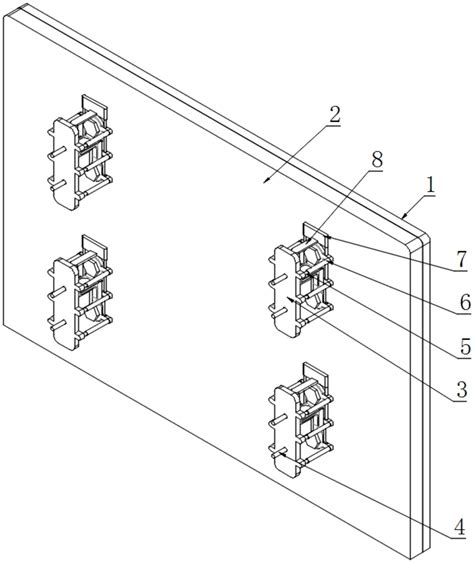 2
8
1
7
6
5
3
4