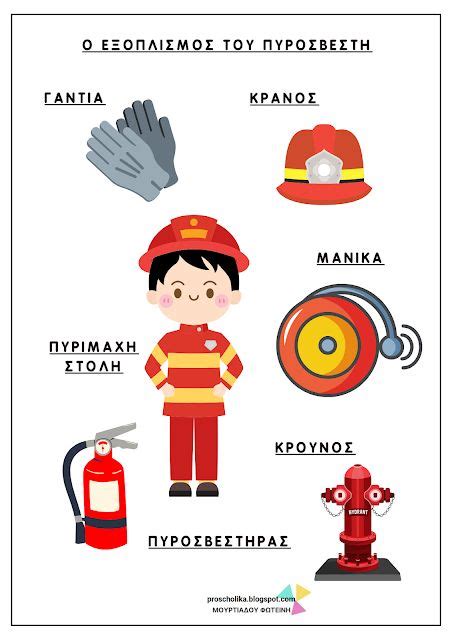 Ο ΕΞΟΠΛΙΣΜΟΣ ΤΟΥ ΠΥΡΟΣΒΕΣΤΗ

ΓΑΝΤΙΑ

ΚΡΑΝΟΣ

ΜΑΝΙΚΑ

ΠΥΡΙΜΑΧΗ ΣΤΟΛΗ

ΚΡΟΥΝΟΣ

HYDRANT

ΠΥΡΟΣΒΕΣΤΗΡΑΣ

proscholika.blogspot.com
ΜΟΥΡΤΙΑΔΟΥ ΦΩΤΕΙΝΗ